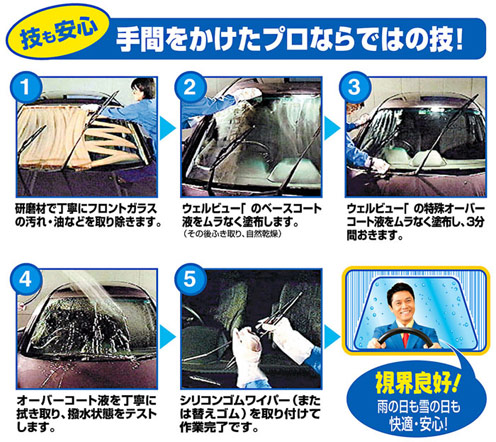 技も安心

手間をかけたプロならではの技!

1

研磨材で丁寧にフロントガラスの汚れ・油などを取り除きます。

2

ウェルビュー「 のベースコート液をムラなく塗布します。
(その後ふき取り、自然乾燥)

3

ウェルビュー「 の特殊オーバーコート液をムラなく塗布し、3分間おきます。

4

オーバーコート液を丁寧に拭き取り、撥水状態をテストします。

5

シリコンゴムワイパー(または替えゴム)を取り付けて作業完了です。

視界良好!
雨の日も雪の日も快適・安心!